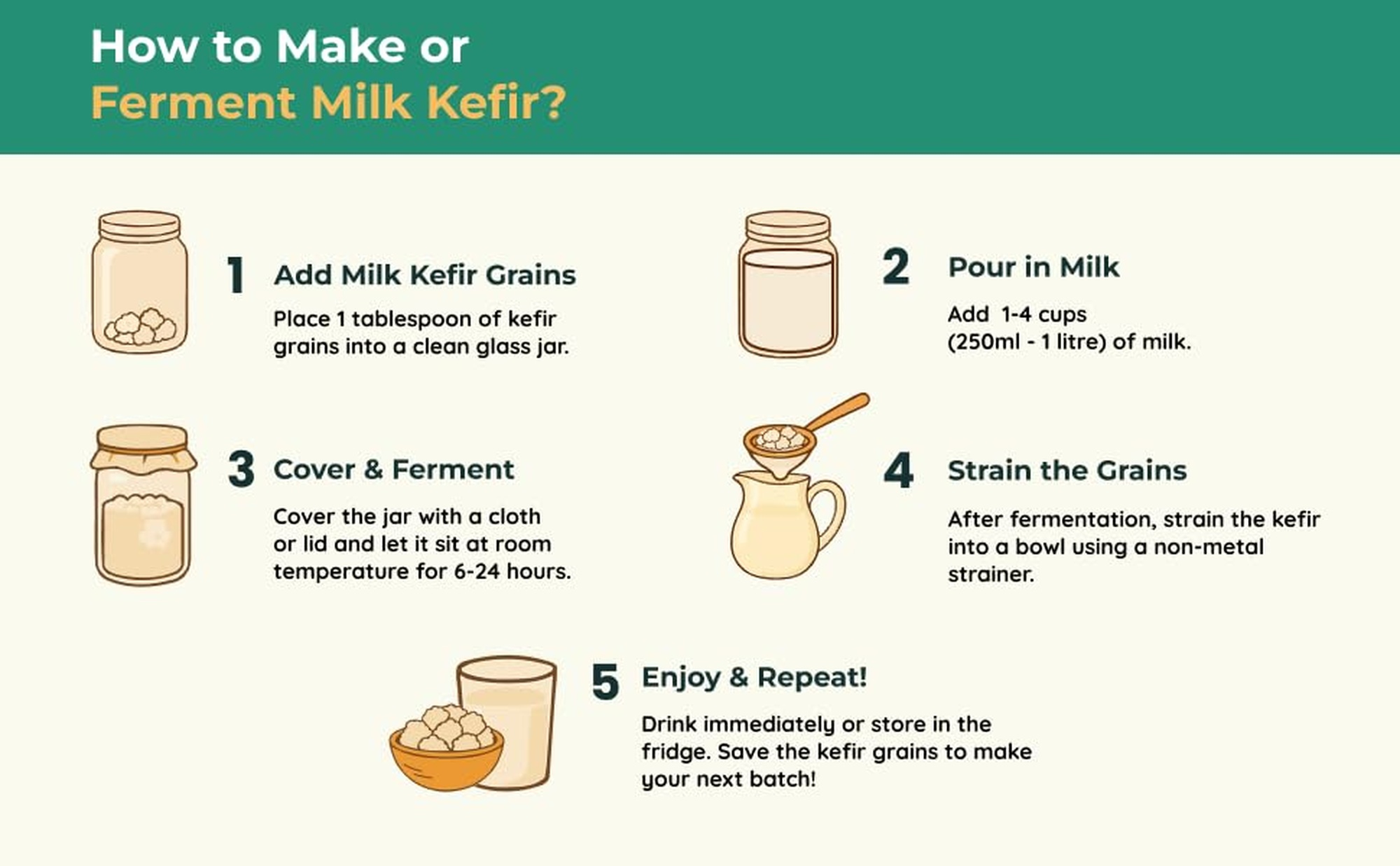 How to Make or
Ferment Milk Kefir?

1 Add Milk Kefir Grains

Place 1 tablespoon of kefir grains into a clean glass jar.

2 Pour in Milk

Add 1-4 cups (250ml - 1 litre) of milk.

3 Cover & Ferment

Cover the jar with a cloth or lid and let it sit at room temperature for 6-24 hours.

4 Strain the Grains

After fermentation, strain the kefir into a bowl using a non-metal strainer.

5 Enjoy & Repeat!

Drink immediately or store in the fridge. Save the kefir grains to make your next batch!