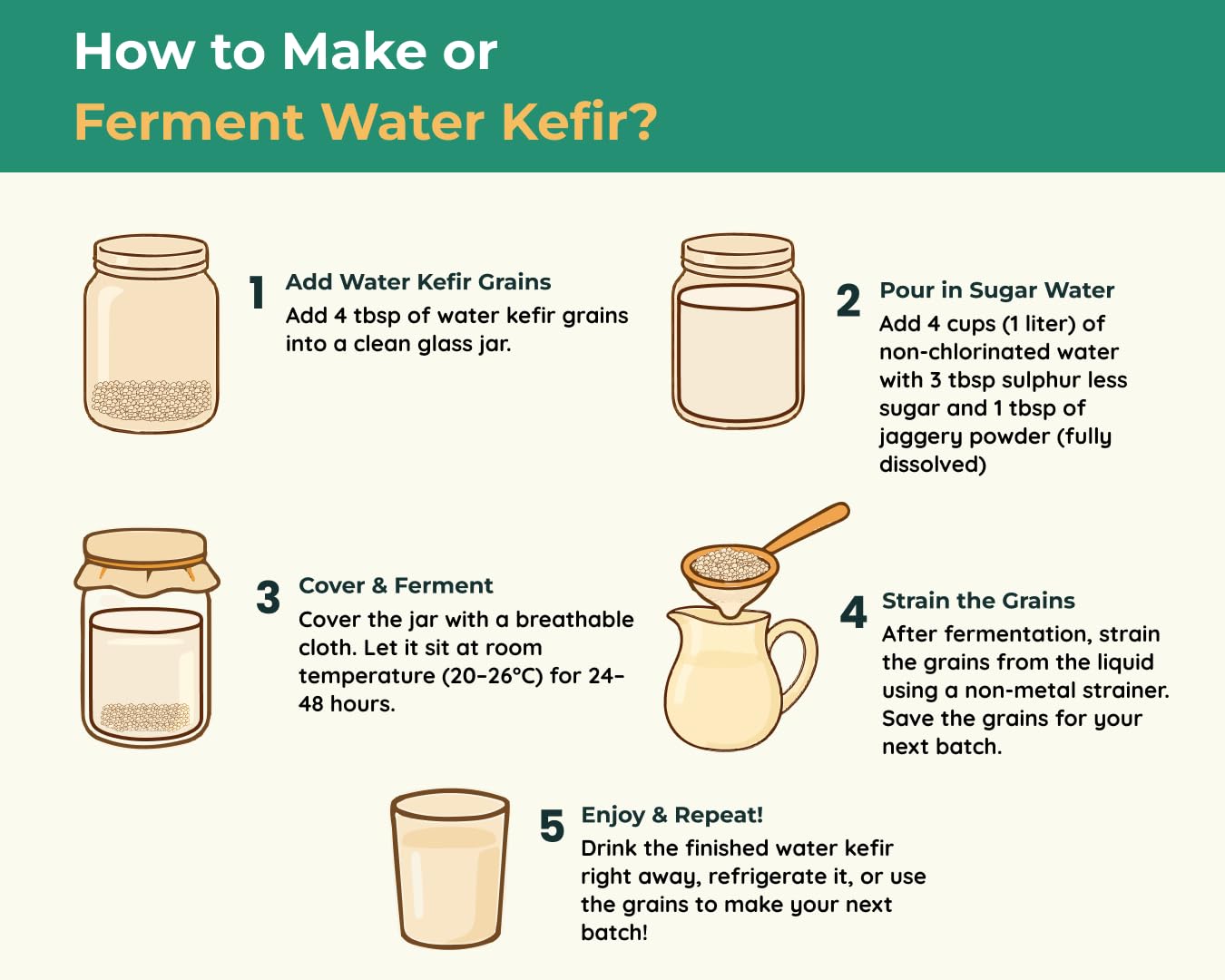 How to Make or
Ferment Water Kefir?

1 Add Water Kefir Grains
Add 4 tbsp of water kefir grains into a clean glass jar.

2 Pour in Sugar Water
Add 4 cups (1 liter) of non-chlorinated water with 3 tbsp sulphur less sugar and 1 tbsp of jaggery powder (fully dissolved)

3 Cover & Ferment
Cover the jar with a breathable cloth. Let it sit at room temperature (20–26°C) for 24–48 hours.

4 Strain the Grains
After fermentation, strain the grains from the liquid using a non-metal strainer. Save the grains for your next batch.

5 Enjoy & Repeat!
Drink the finished water kefir right away, refrigerate it, or use the grains to make your next batch!